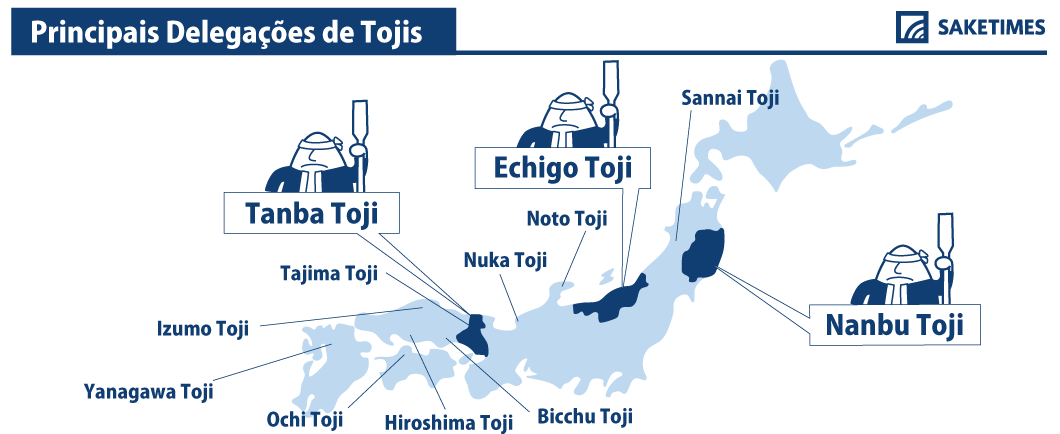 Principais Delegações de Tojis

SAKETIMES

Sannai Toji

Echigo Toji

Tanba Toji

Noto Toji

Nuka Toji

Tajima Toji

Izumo Toji

Nanbu Toji

Yanagawa Toji

Ochi Toji

Hiroshima Toji

Bicchu Toji