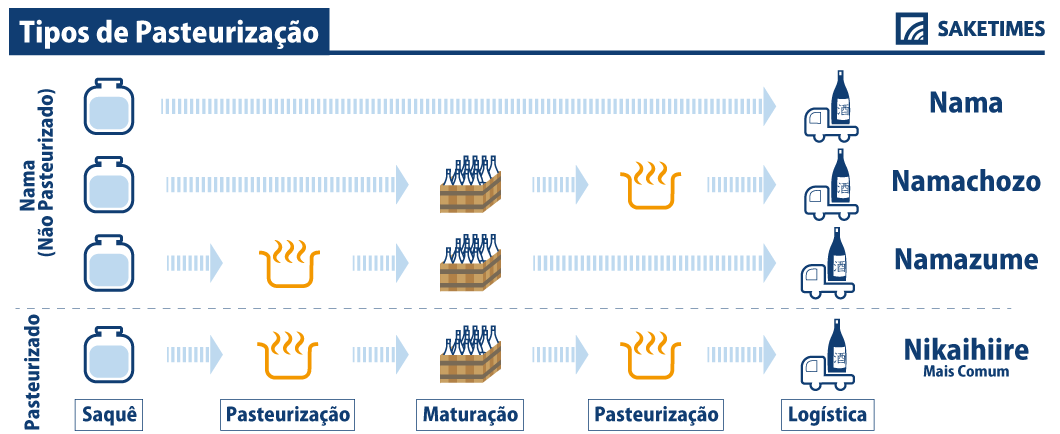 Tipos de Pasteurização

SAKETIMES

Nama
(Não Pasteurizado)

酒 Nama

酒 Namachozo

酒 Namazume

Pasteurizado

酒 Nikaihiire
Mais Comum

Saquê

Pasteurização

Maturação

Pasteurização

Logística