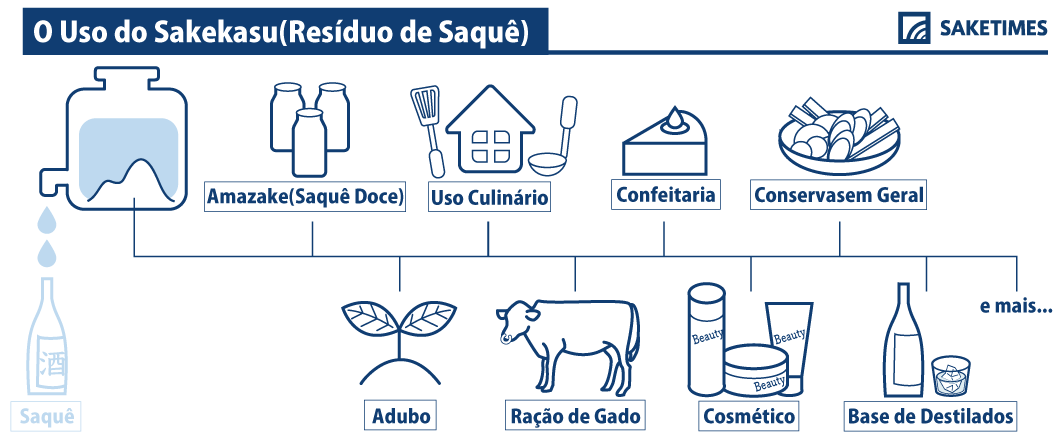 O Uso do Sakekasu(Resíduo de Saquê)

SAKETIMES

Amazake(Saquê Doce)

Uso Culinário

Confeitaria

Conservasem Geral

酒

Saquê

Adubo

Ração de Gado

Beauty

Beauty

Beauty

Cosmético

Base de Destilados

e mais...