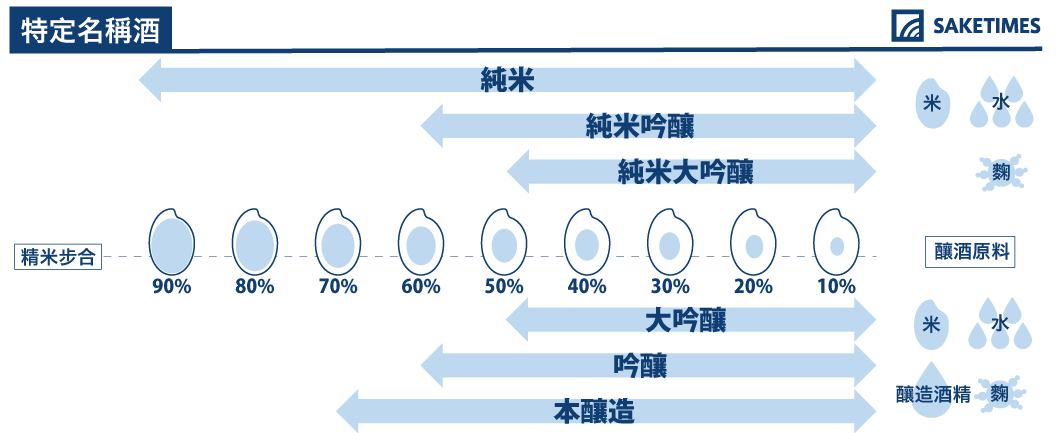 特定名稱酒

SAKETIMES

純米

純米吟釀

純米大吟釀

米 水 麴

精米步合

90% 80% 70% 60% 50% 40% 30% 20% 10%

釀酒原料

大吟釀

吟釀

本釀造

米 水 釀造酒精 麴