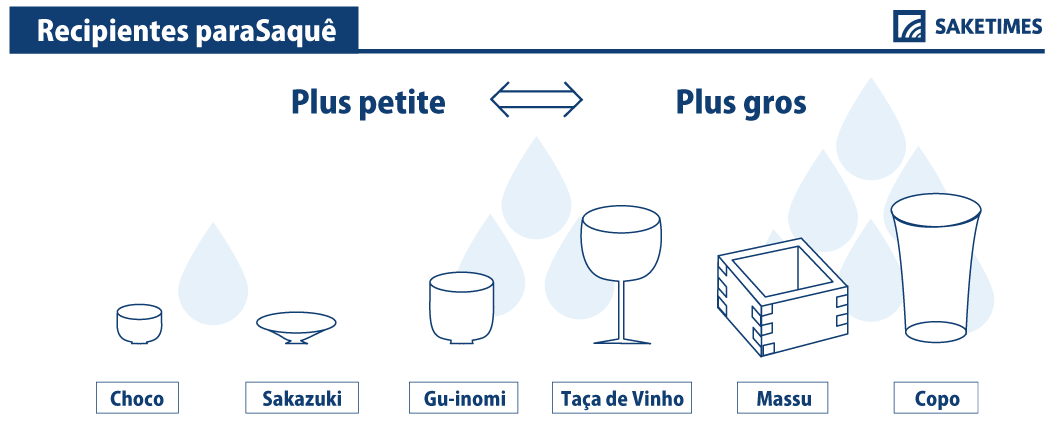 Recipientes paraSaquê

SAKETIMES

Plus petite

Plus gros

Choco

Sakazuki

Gu-inomi

Taça de Vinho

Massu

Copo