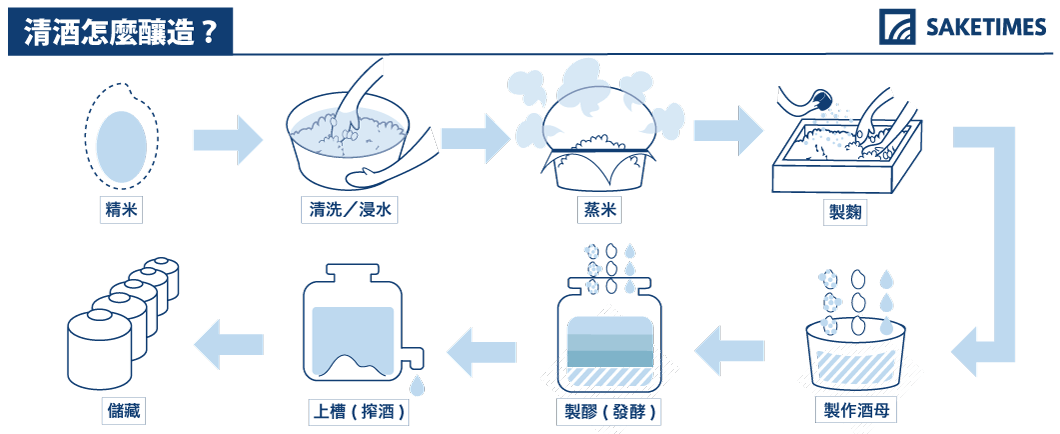 清酒怎麼釀造？

SAKETIMES

精米

清洗／浸水

蒸米

製麴

製作酒母

製醪（發酵）

上槽（搾酒）

儲藏