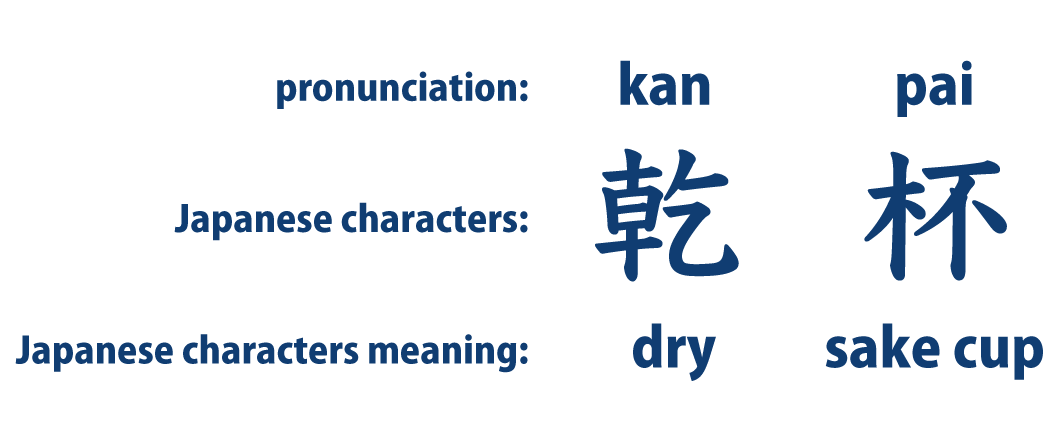 pronunciation: kan pai

Japanese characters: 乾 杯

Japanese characters meaning: dry sake cup