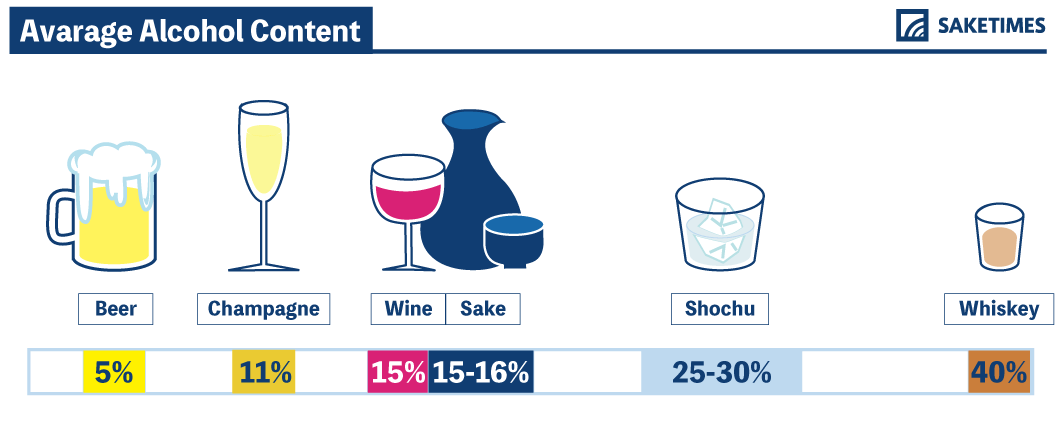 Avarage Alcohol Content

SAKETIMES

Beer
Champagne
Wine
Sake
Shochu
Whiskey

5%
11%
15%
15-16%
25-30%
40%