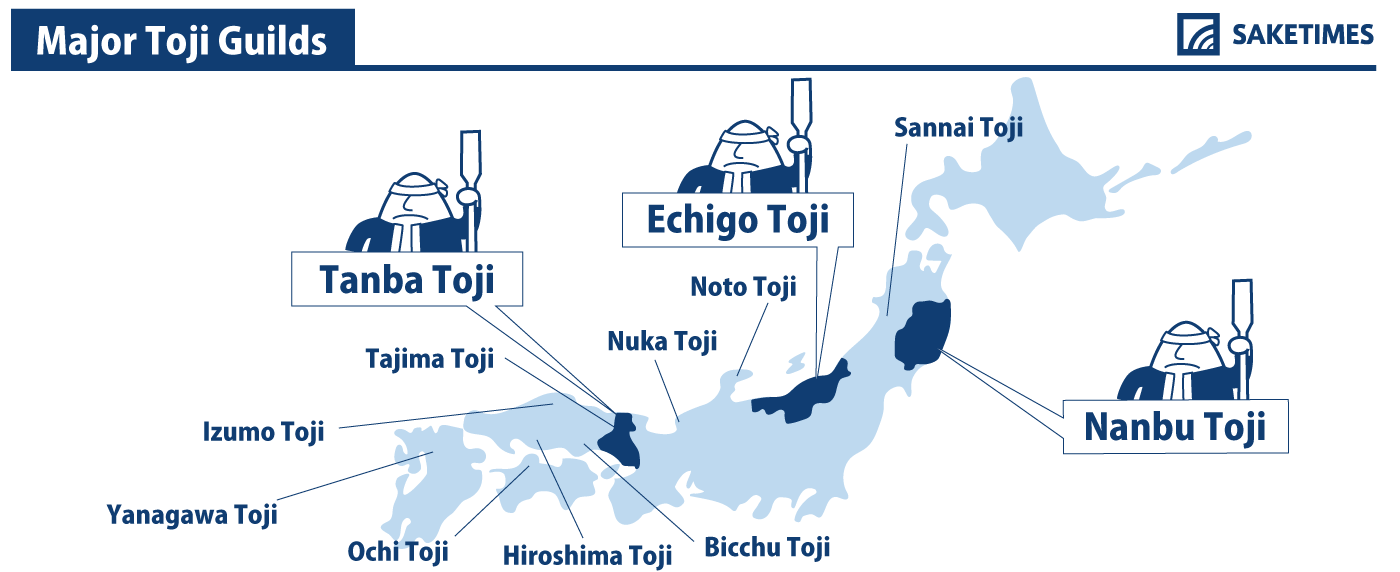 Major Toji Guilds

SAKETIMES

Sannai Toji

Echigo Toji

Tanba Toji

Noto Toji

Nuka Toji

Tajima Toji

Izumo Toji

Nanbu Toji

Yanagawa Toji

Ochi Toji

Hiroshima Toji

Bicchu Toji